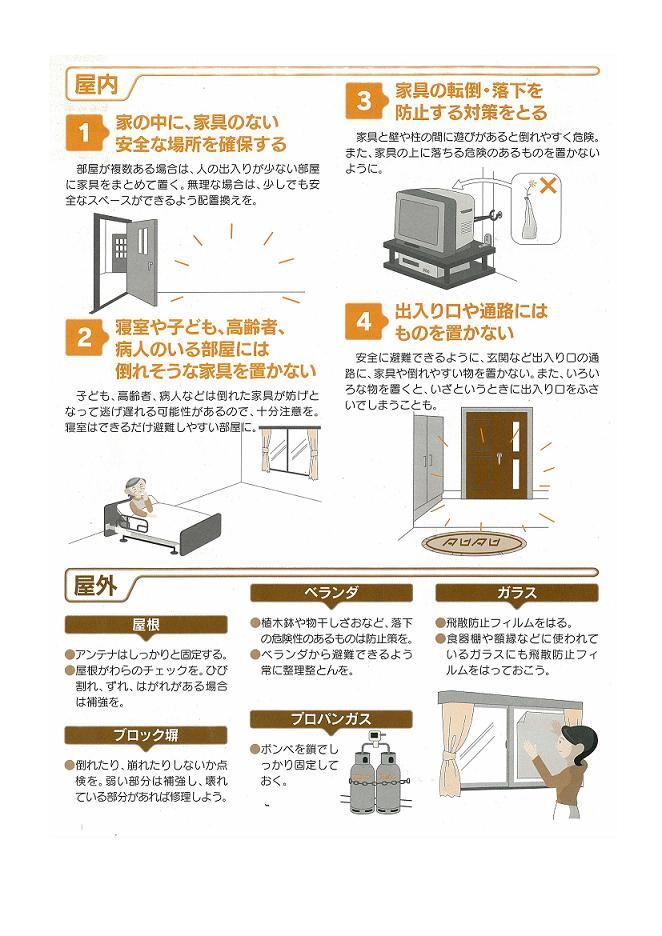 屋内

1 家の中に、家具のない安全な場所を確保する

部屋が複数ある場合は、人の出入りが少ない部屋に家具をまとめて置く。無理な場合は、少しでも安全なスペースができるよう配置換えを。

2 寝室や子ども、高齢者、病人のいる部屋には倒れそうな家具を置かない

子ども、高齢者、病人などは倒れた家具が妨げとなって逃げ遅れる可能性があるので、十分注意を。寝室はできるだけ避難しやすい部屋に。

3 家具の転倒・落下を防止する対策をとる

家具と壁や柱の間に遊びがあると倒れやすく危険。また、家具の上に落ちる危険のあるものを置かないように。

4 出入り口や通路にはものを置かない

安全に避難できるように、玄関など出入り口の通路に、家具や倒れやすい物を置かない。また、いろいろな物を置くと、いざというときに出入り口をふさいでしまうことも。

屋外

屋根
●アンテナはしっかりと固定する。
●屋根がわらのチェックを。ひび割れ、ずれ、はがれがある場合は補強を。

ブロック塀
●倒れたり、崩れたりしないか点検を。弱い部分は補強し、壊れている部分があれば修理しよう。

ベランダ
●植木鉢や物干しざおなど、落下の危険性のあるものは防止策を。
●ベランダから避難できるよう常に整理整とんを。

プロパンガス
●ボンベを鎖でしっかり固定しておく。

ガラス
●飛散防止フィルムをはる。
●食器棚や額縁などに使われているガラスにも飛散防止フィルムをはっておこう。